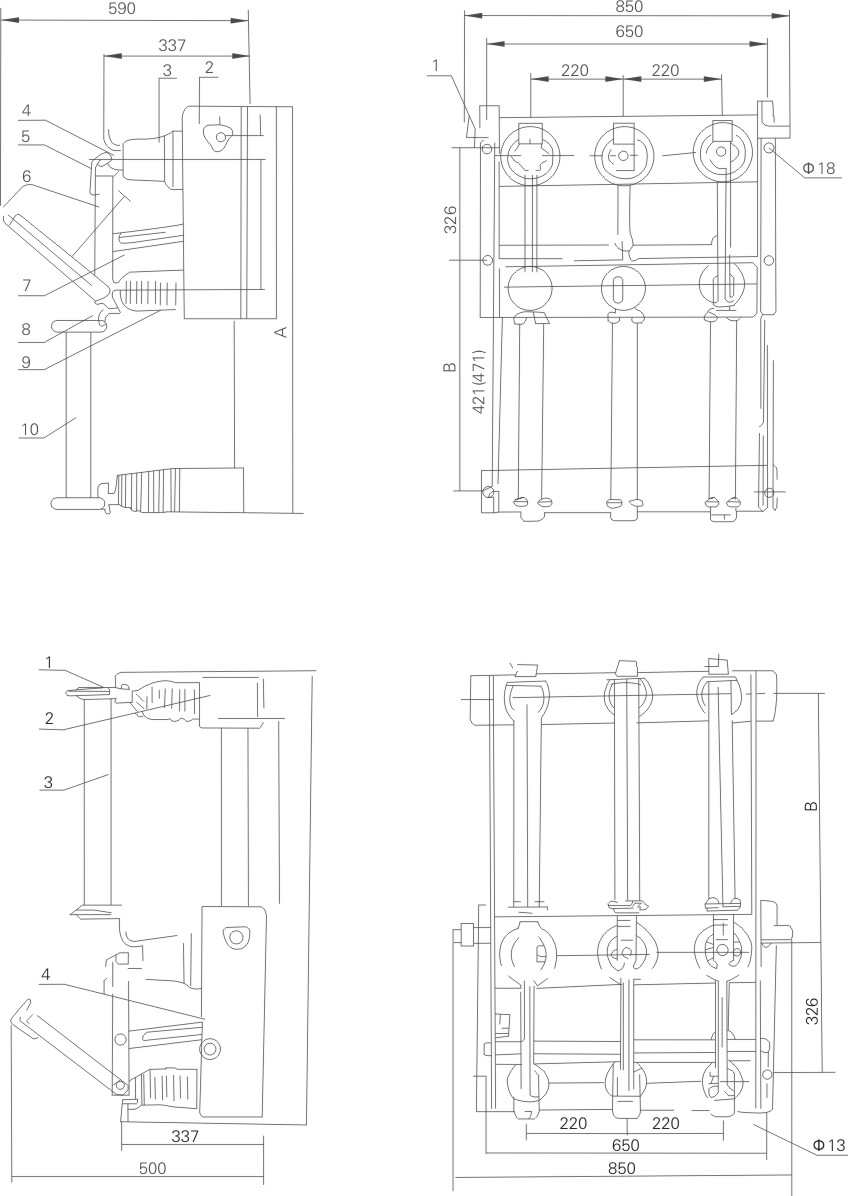 590
337
3
2
4
5
6
7
8
9
10
A

850
650
220
220
1
Φ18
326
B
421(471)

1
2
3
4
337
500

B
326
220
220
650
850
Φ13